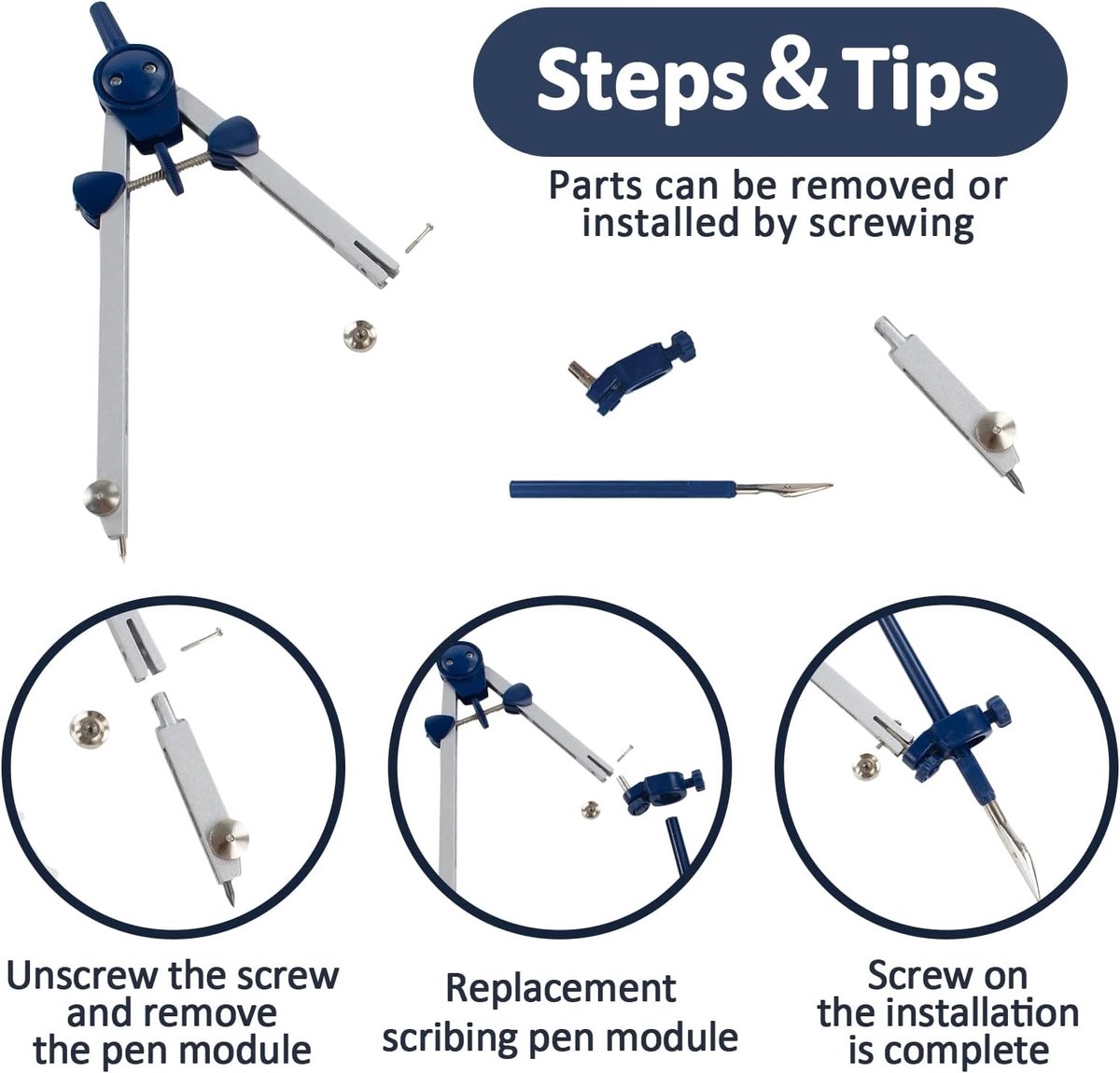 Steps & Tips

Parts can be removed or installed by screwing

Unscrew the screw and remove the pen module

Replacement scribing pen module

Screw on the installation is complete